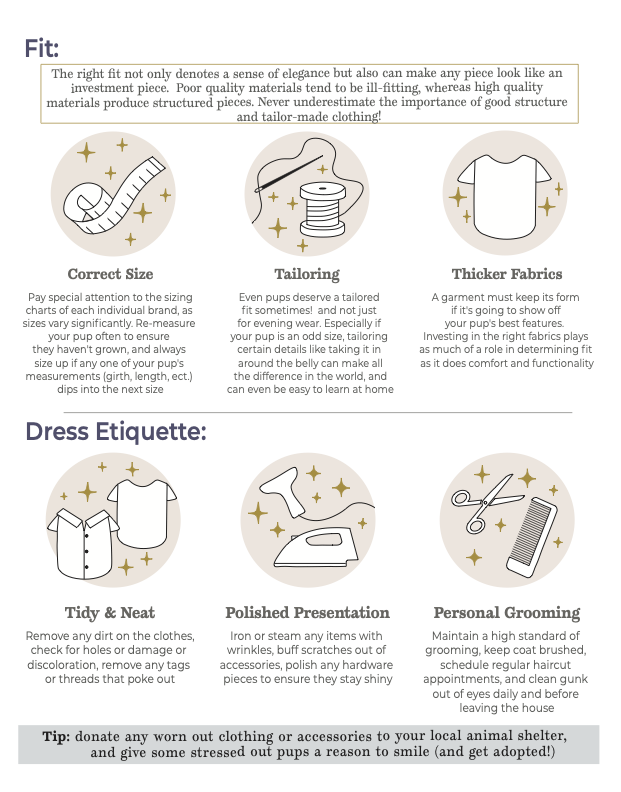 Fit:

The right fit not only denotes a sense of elegance but also can make any piece look like an investment piece.  Poor quality materials tend to be ill-fitting, whereas high quality materials produce structured pieces. Never underestimate the importance of good structure and tailor-made clothing!

Correct Size

Pay special attention to the sizing charts of each individual brand, as sizes vary significantly. Re-measure your pup often to ensure they haven't grown, and always size up if any one of your pup's measurements (girth, length, ect.) dips into the next size

Tailoring

Even pups deserve a tailored fit sometimes!  and not just for evening wear. Especially if your pup is an odd size, tailoring certain details like taking it in around the belly can make all the difference in the world, and can even be easy to learn at home

Thicker Fabrics

A garment must keep its form if it's going to show off your pup's best features. Investing in the right fabrics plays as much of a role in determining fit as it does comfort and functionality

Dress Etiquette:

Tidy & Neat

Remove any dirt on the clothes, check for holes or damage or discoloration, remove any tags or threads that poke out

Polished Presentation

Iron or steam any items with wrinkles, buff scratches out of accessories, polish any hardware pieces to ensure they stay shiny

Personal Grooming

Maintain a high standard of grooming, keep coat brushed, schedule regular haircut appointments, and clean gunk out of eyes daily and before leaving the house

Tip: donate any worn out clothing or accessories to your local animal shelter, and give some stressed out pups a reason to smile (and get adopted!)